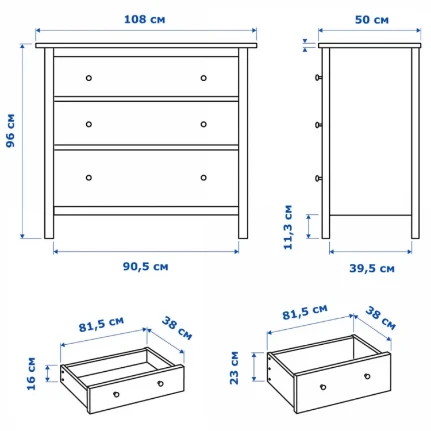 108 см
50 см
96 см
11,3 см
90,5 см
39,5 см
81,5 см
38 см
16 см
81,5 см
38 см
23 см