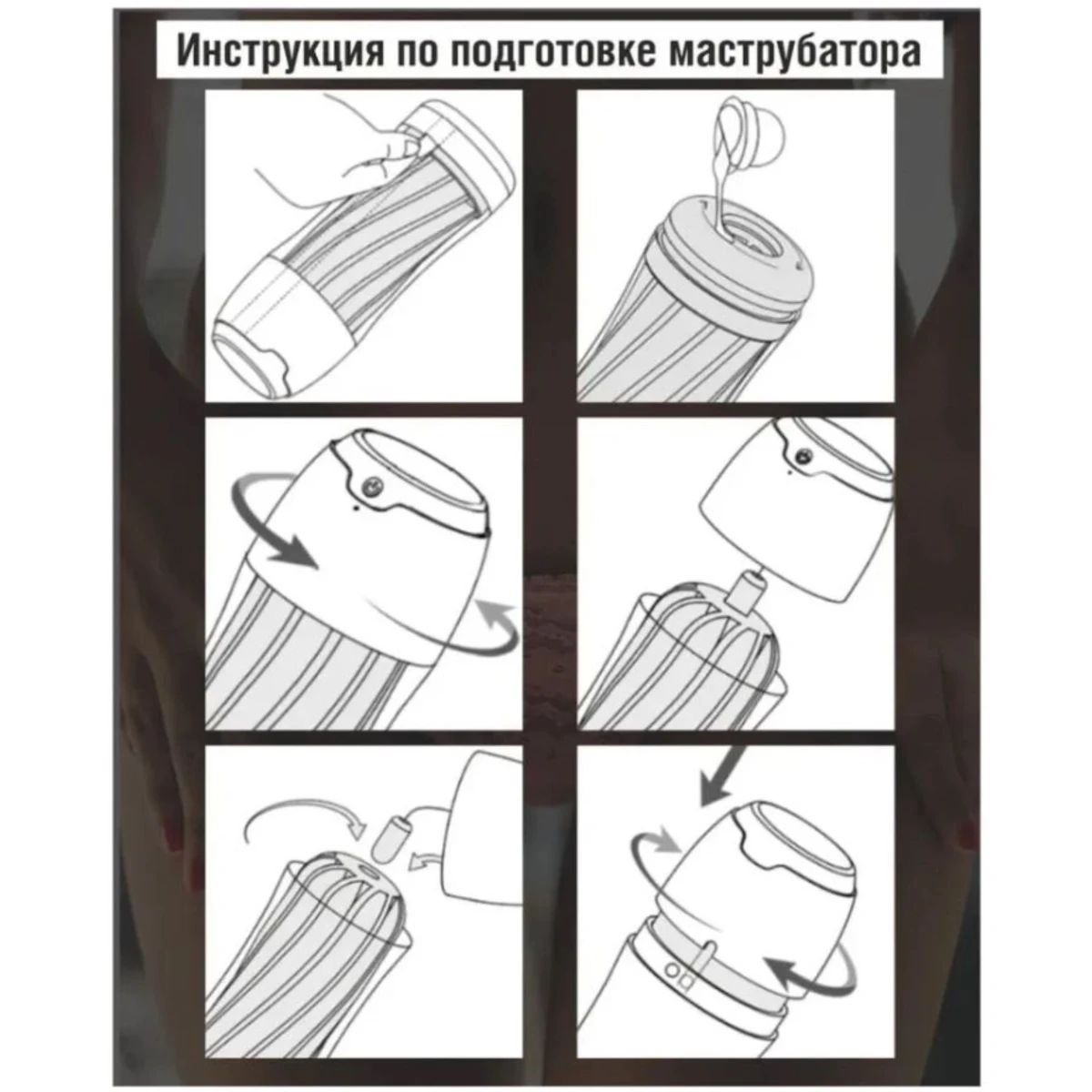 Инструкция по подготовке маструбатора