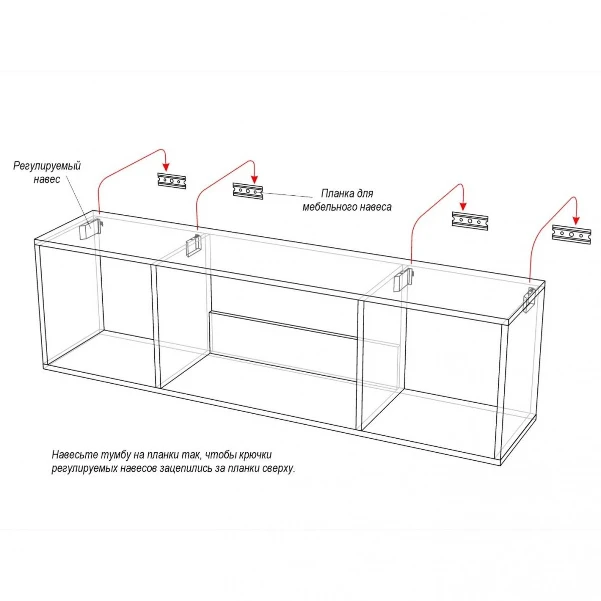 Регулируемый навес

Планка для мебельного навеса

Навесьте тумбу на планки так, чтобы крючки регулируемых навесов зацепились за планки сверху.